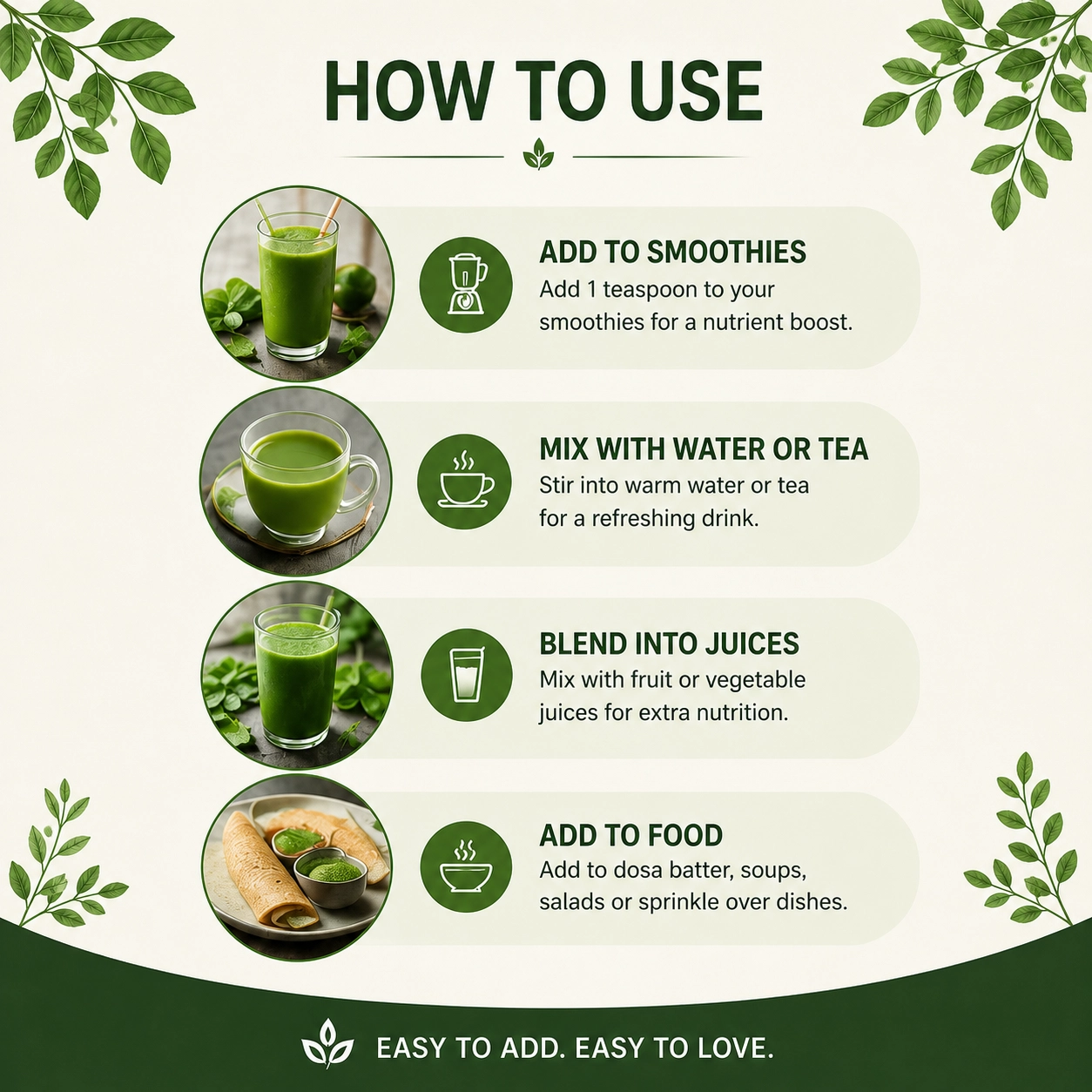 HOW TO USE

ADD TO SMOOTHIES
Add 1 teaspoon to your smoothies for a nutrient boost.

MIX WITH WATER OR TEA
Stir into warm water or tea for a refreshing drink.

BLEND INTO JUICES
Mix with fruit or vegetable juices for extra nutrition.

ADD TO FOOD
Add to dosa batter, soups, salads or sprinkle over dishes.

EASY TO ADD. EASY TO LOVE.